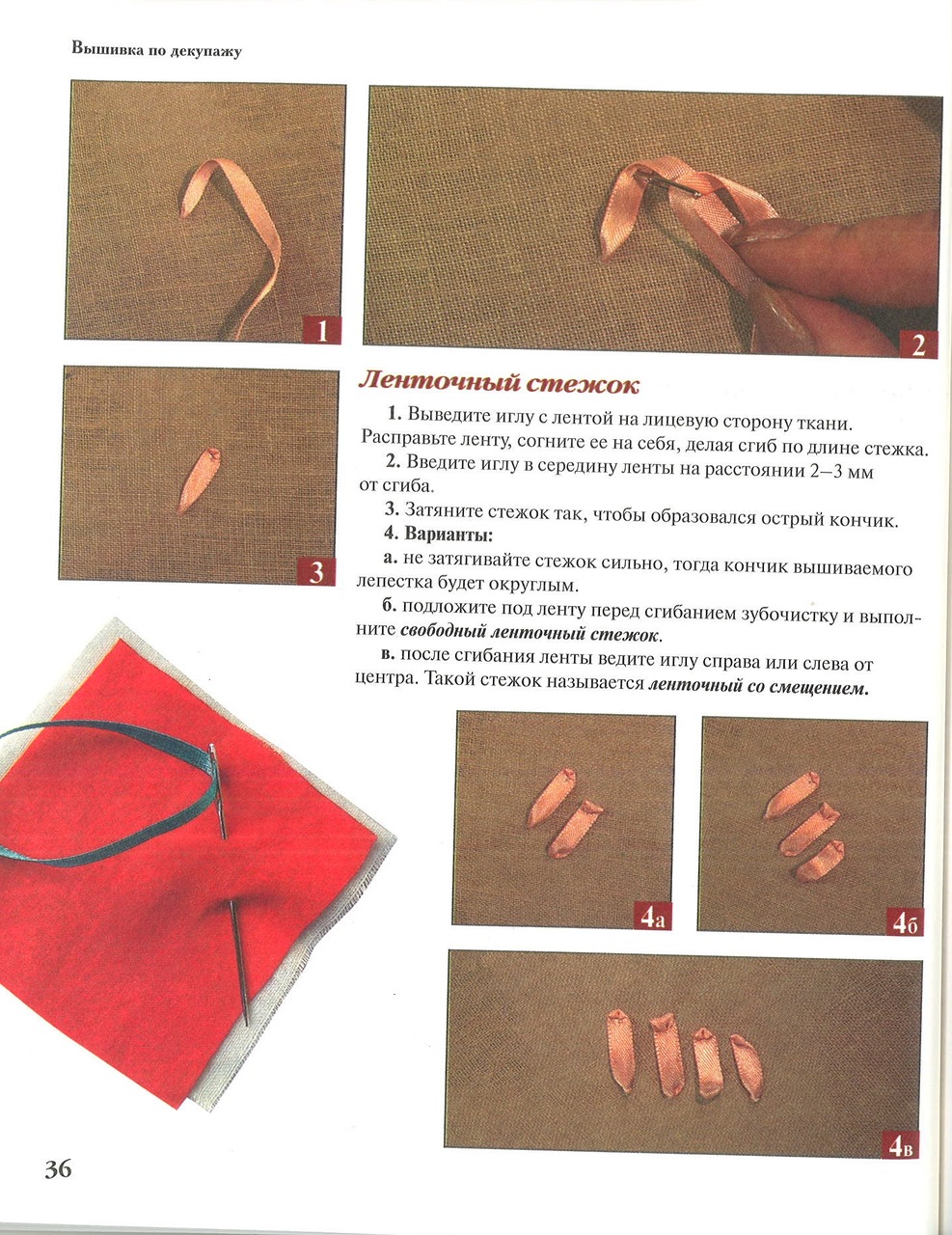 Вышивка по декупажу

1

2

3

Ленточный стежок

1. Выведите иглу с лентой на лицевую сторону ткани. Расправьте ленту, согните ее на себя, делая сгиб по длине стежка.

2. Введите иглу в середину ленты на расстоянии 2—3 мм от сгиба.

3. Затяните стежок так, чтобы образовался острый кончик.

4. Варианты:

а. не затягивайте стежок сильно, тогда кончик вышиваемого лепестка будет округлым.

б. подложите под ленту перед сгибанием зубочистку и выполните свободный ленточный стежок.

в. после сгибания ленты ведите иглу справа или слева от центра. Такой стежок называется ленточный со смещением.

4а

4б

4в

36